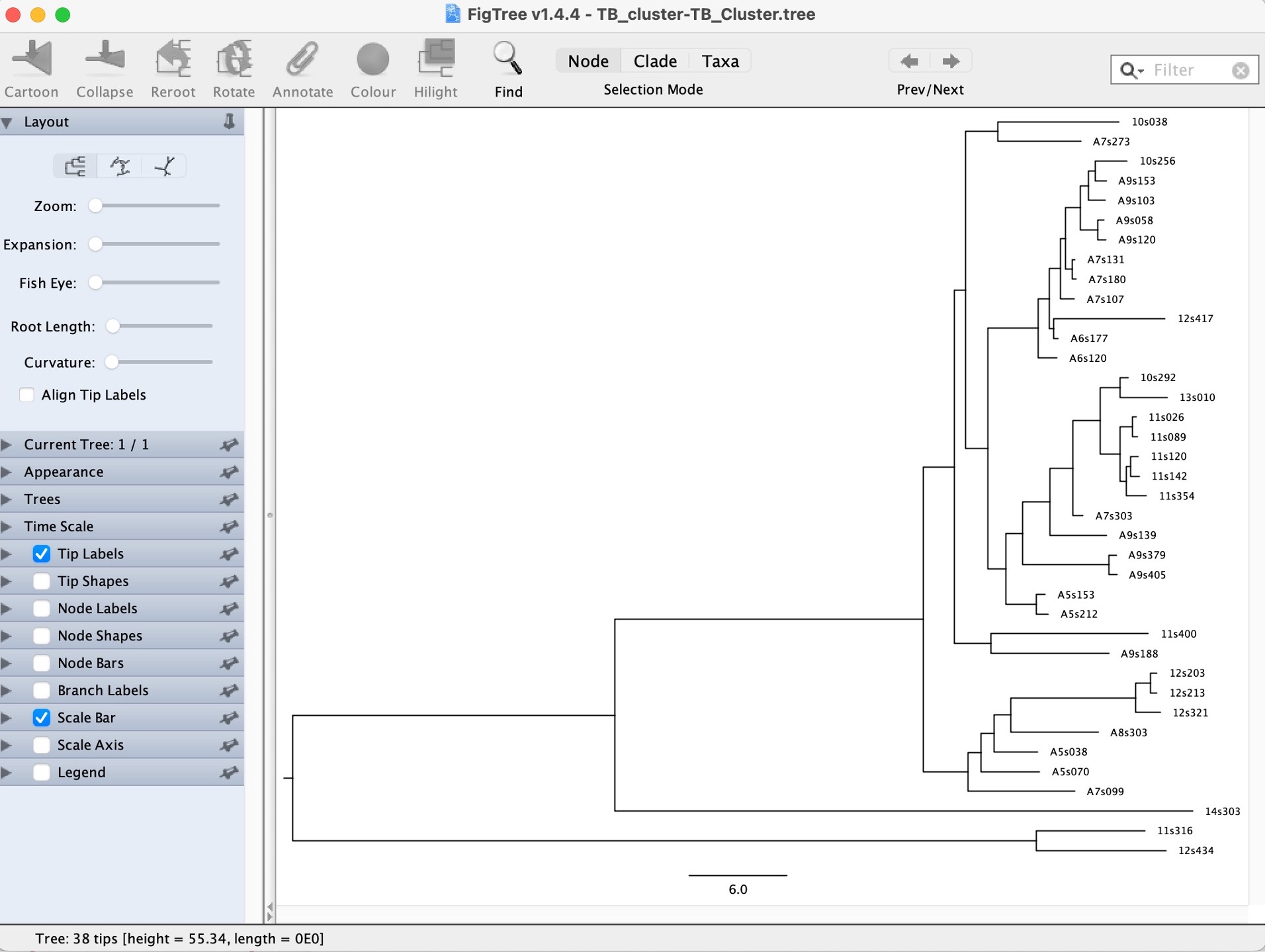 FigTree v1.4.4 - TB_cluster-TB_Cluster.tree

Cartoon Collapse Reroot Rotate Annotate Colour Hilight Find

Node Clade Taxa
Selection Mode

Prev/Next

Filter

Layout

Zoom:
Expansion:
Fish Eye:
Root Length:
Curvature:
Align Tip Labels

Current Tree: 1 / 1
Appearance
Trees
Time Scale
Tip Labels
Tip Shapes
Node Labels
Node Shapes
Node Bars
Branch Labels
Scale Bar
Scale Axis
Legend

10s038
A7s273
10s256
A9s153
A9s103
A9s058
A9s120
A7s131
A7s180
A7s107
12s417
A6s177
A6s120
10s292
13s010
11s026
11s089
11s120
11s142
11s354
A7s303
A9s139
A9s379
A9s405
A5s153
A5s212
11s400
A9s188
12s203
12s213
12s321
A8s303
A5s038
A5s070
A7s099
14s303
11s316
12s434

6.0

Tree: 38 tips [height = 55.34, length = 0E0]